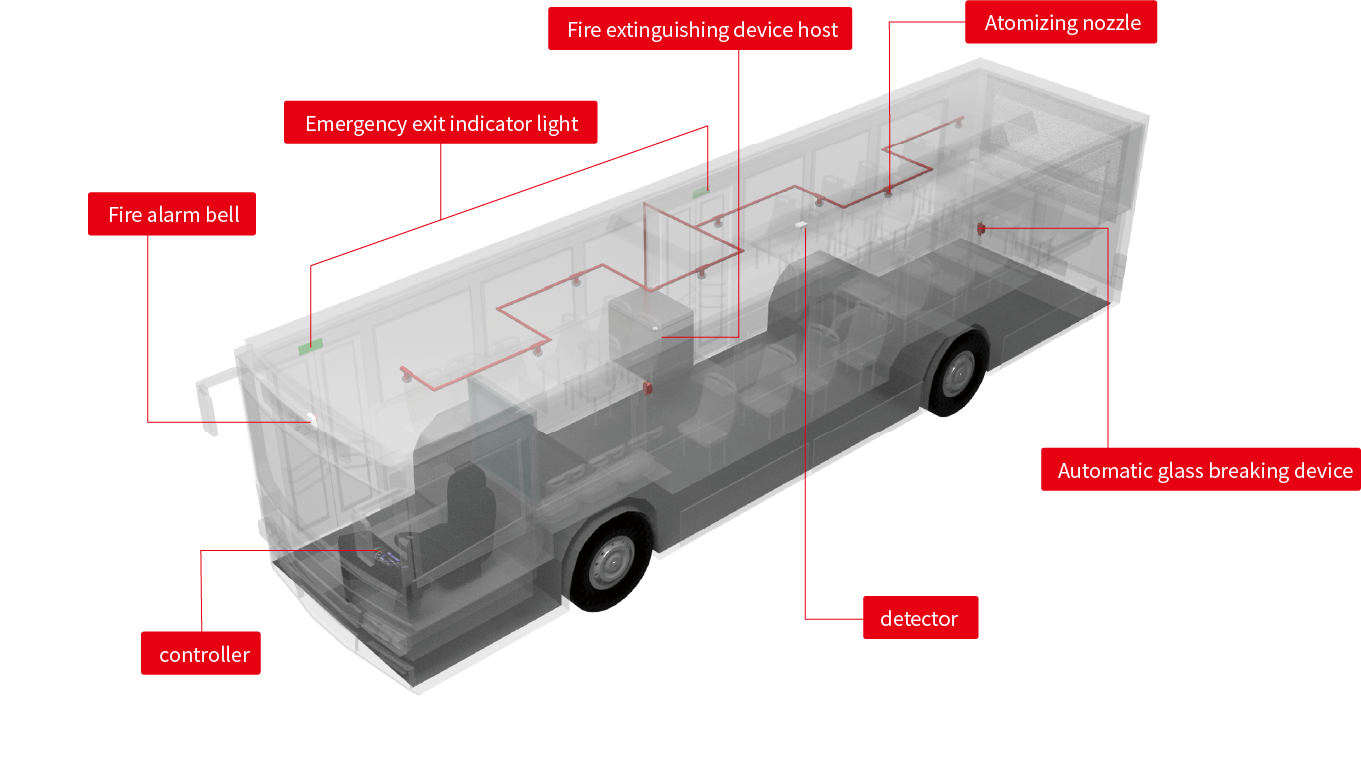 Fire extinguishing device host

Atomizing nozzle

Emergency exit indicator light

Fire alarm bell

Automatic glass breaking device

detector

controller