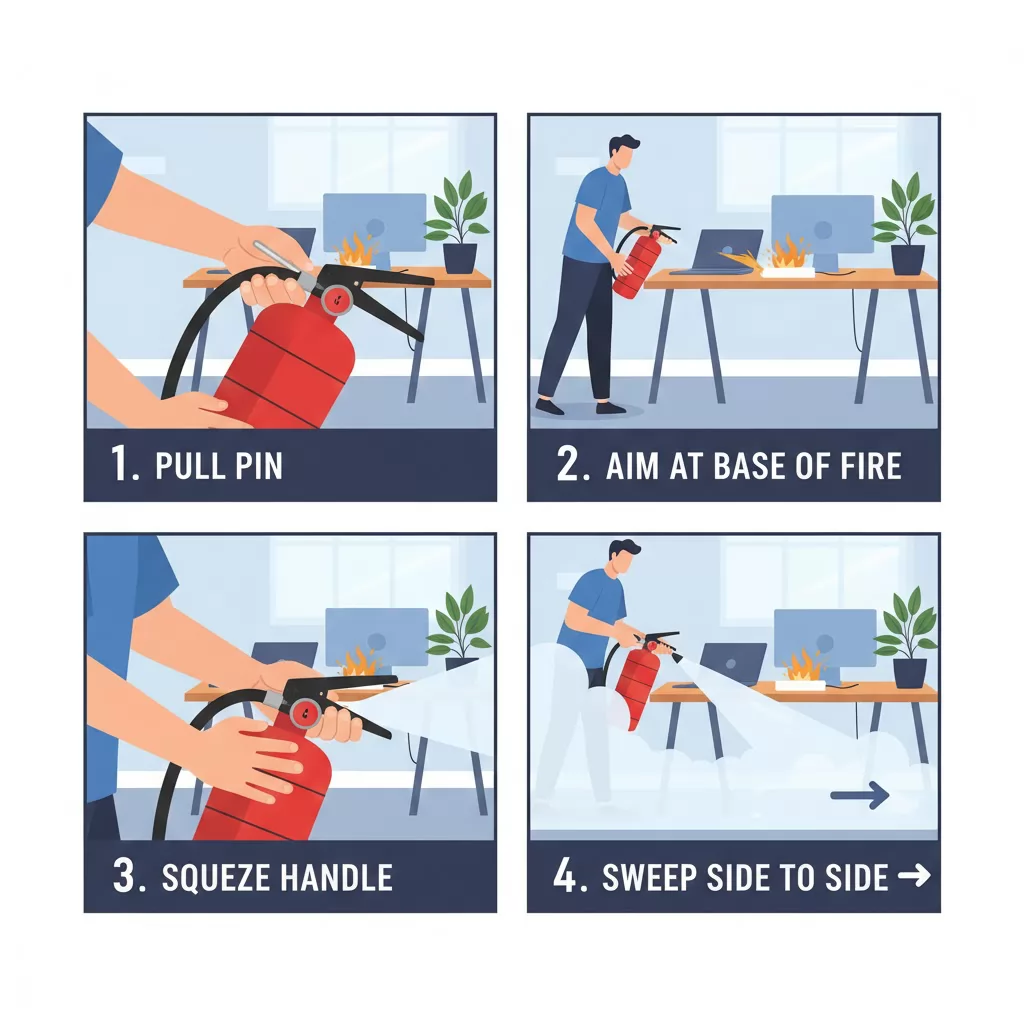 1. PULL PIN

2. AIM AT BASE OF FIRE

3. SQUEZE HANDLE

4. SWEEP SIDE TO SIDE →